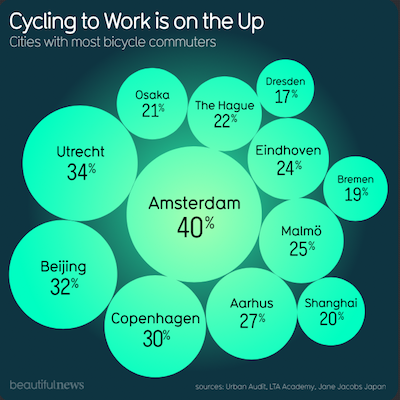 Cycling to Work is on the Up
Cities with most bicycle commuters

Osaka
21%

The Hague
22%

Dresden
17%

Utrecht
34%

Eindhoven
24%

Bremen
19%

Amsterdam
40%

Malmö
25%

Beijing
32%

Copenhagen
30%

Aarhus
27%

Shanghai
20%

beautifulnews

sources: Urban Audit, LTA Academy, Jane Jacobs Japan